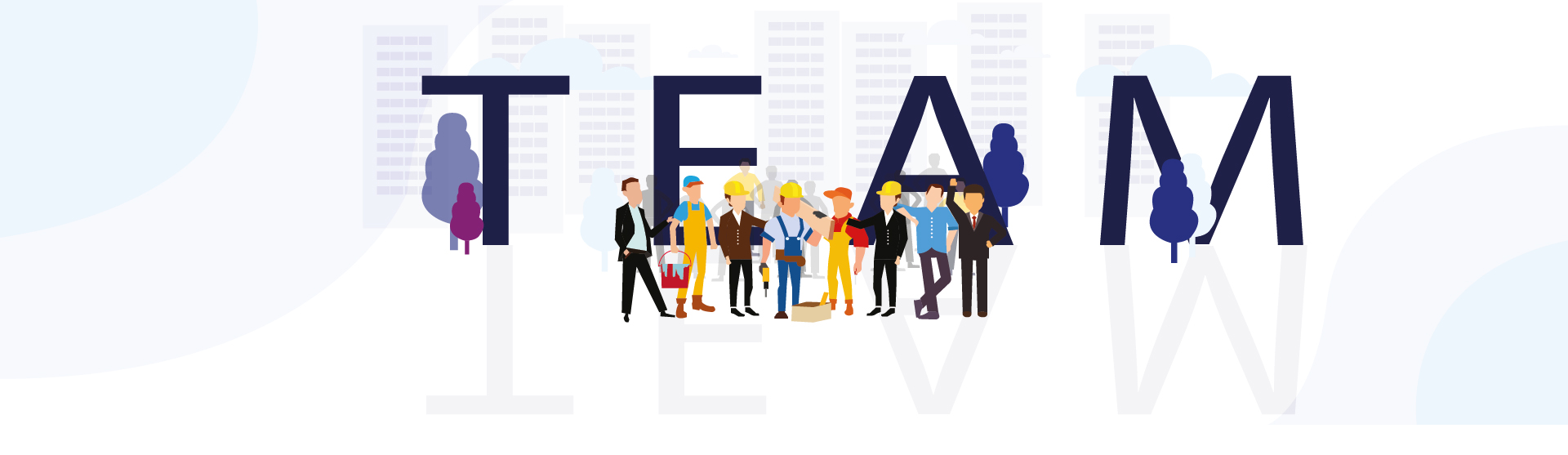 TEAM