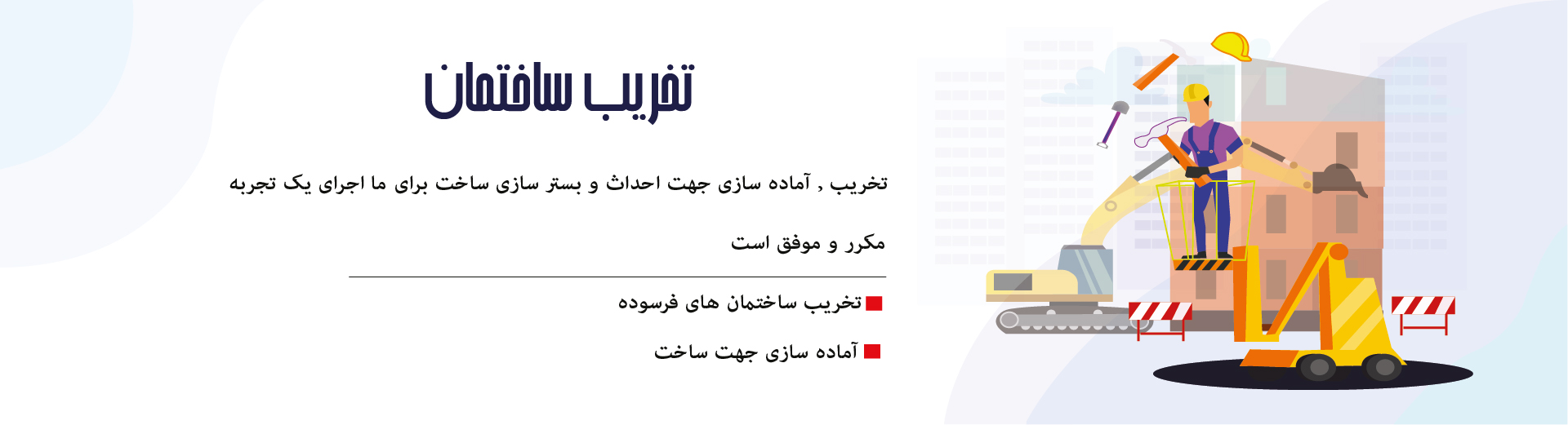 تخریب ساختمان

تخریب , آماده سازی جهت احداث و بستر سازی ساخت برای ما اجرای یک تجربه مکرر و موفق است

تخریب ساختمان های فرسوده

آماده سازی جهت ساخت