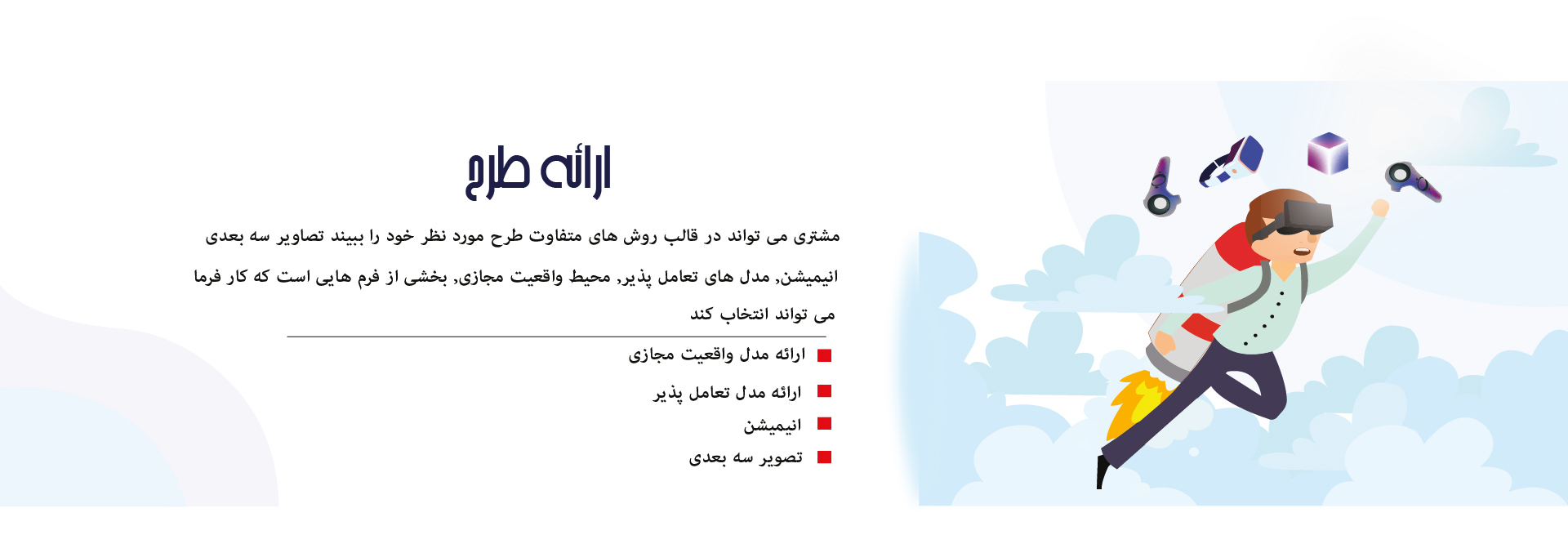 ارائه طرح

مشتری می تواند در قالب روش های متفاوت طرح مورد نظر خود را ببیند تصاویر سه بعدی انیمیشن, مدل های تعامل پذیر, محیط واقعیت مجازی, بخشی از فرم هایی است که کار فرما می تواند انتخاب کند

ارائه مدل واقعیت مجازی
ارائه مدل تعامل پذیر
انیمیشن
تصویر سه بعدی