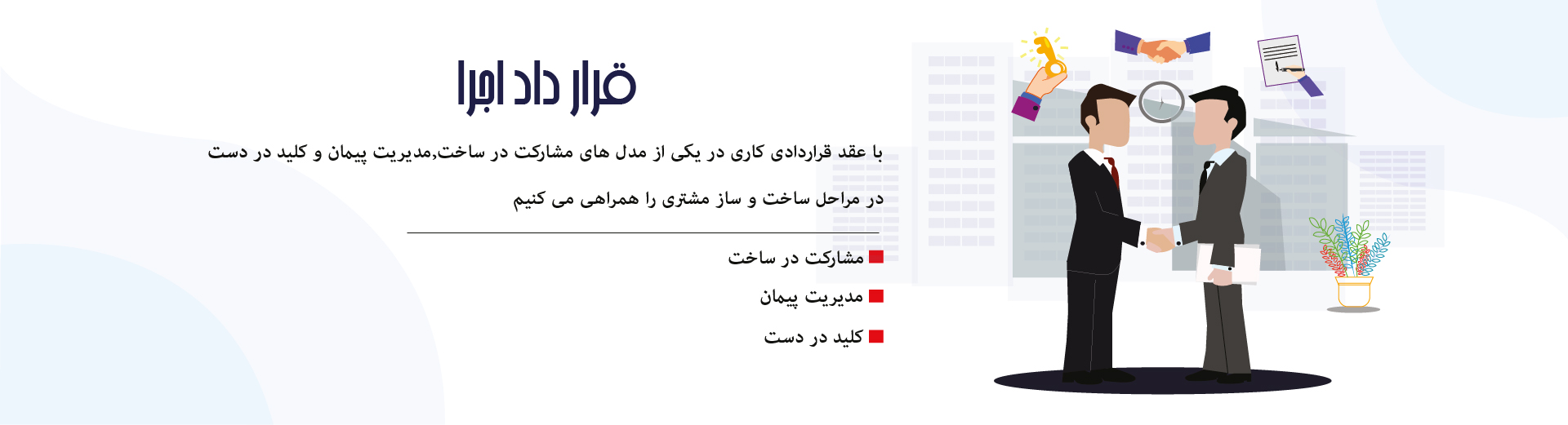 قرار داد اجرا

با عقد قراردادی کاری در یکی از مدل های مشارکت در ساخت,مدیریت پیمان و کلید در دست در مراحل ساخت و ساز مشتری را همراهی می کنیم

مشارکت در ساخت

مدیریت پیمان

کلید در دست