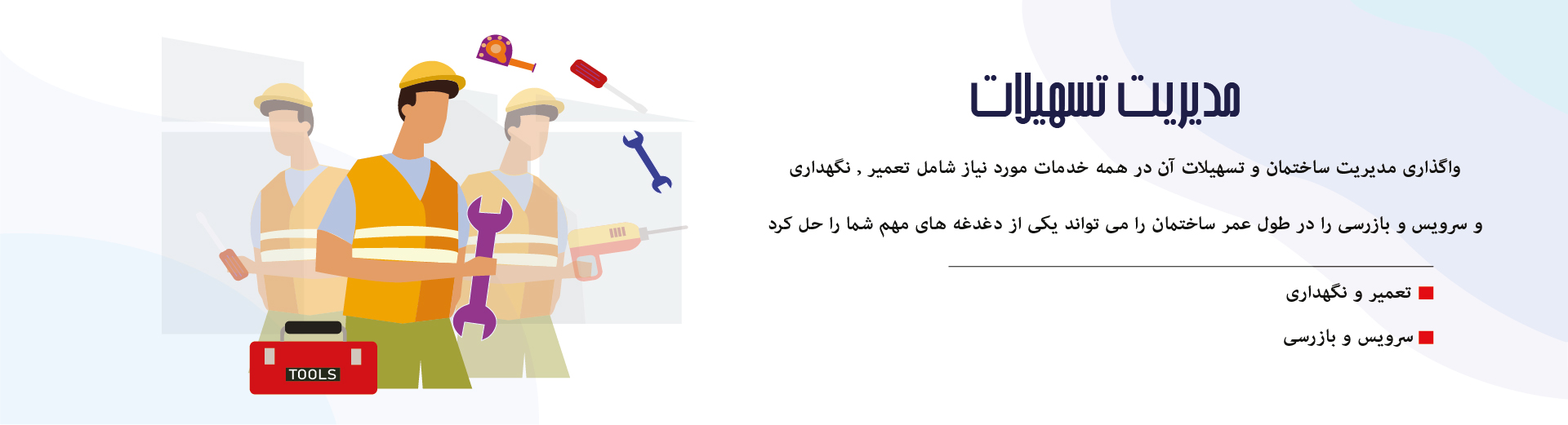 مدیریت تسهیلات

واگذاری مدیریت ساختمان و تسهیلات آن در همه خدمات مورد نیاز شامل تعمیر , نگهداری

و سرویس و بازرسی را در طول عمر ساختمان را می تواند یکی از دغدغه های مهم شما را حل کرد

تعمیر و نگهداری

سرویس و بازرسی

TOOLS